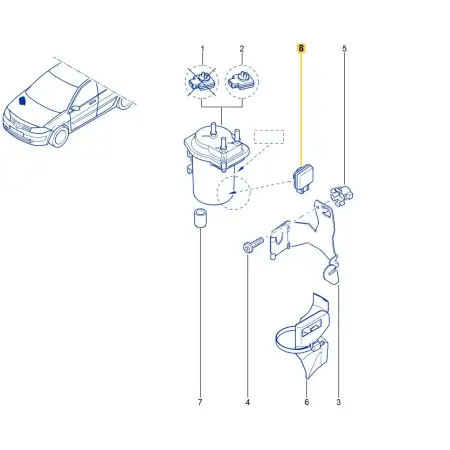 1
2
8
5
7
4
6
3